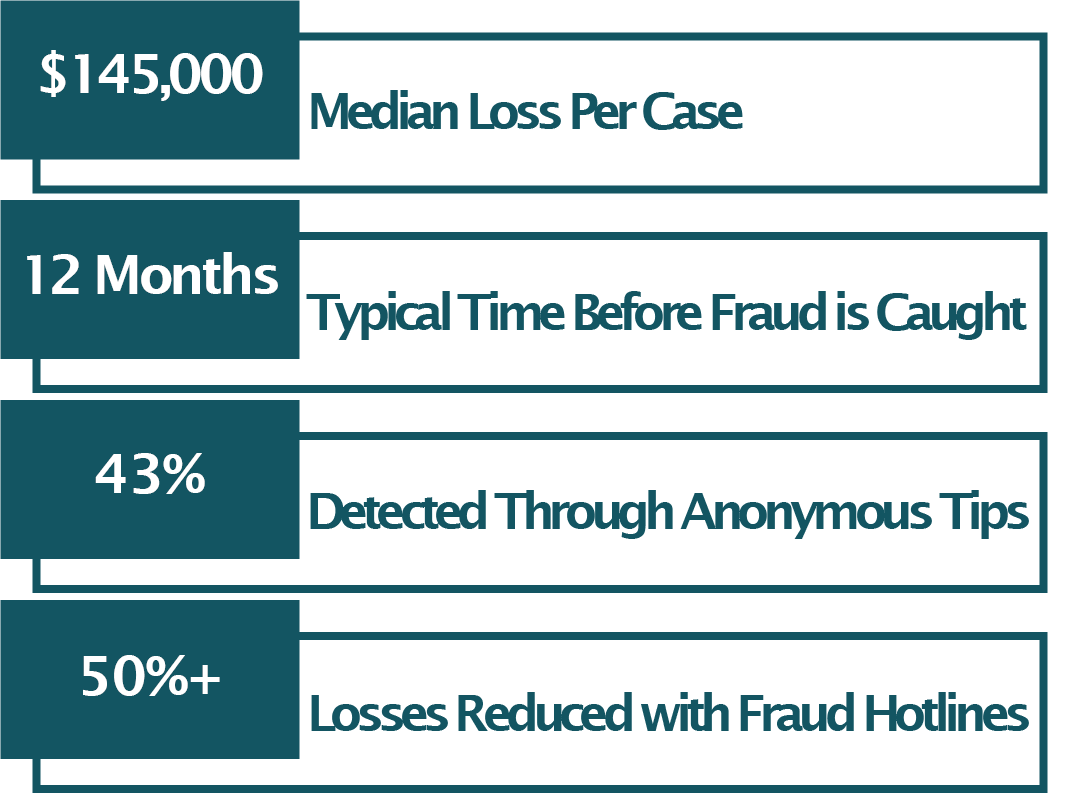 \$145,000

Median Loss Per Case

12 Months

Typical Time Before Fraud is Caught

43%

Detected Through Anonymous Tips

50%+

Losses Reduced with Fraud Hotlines